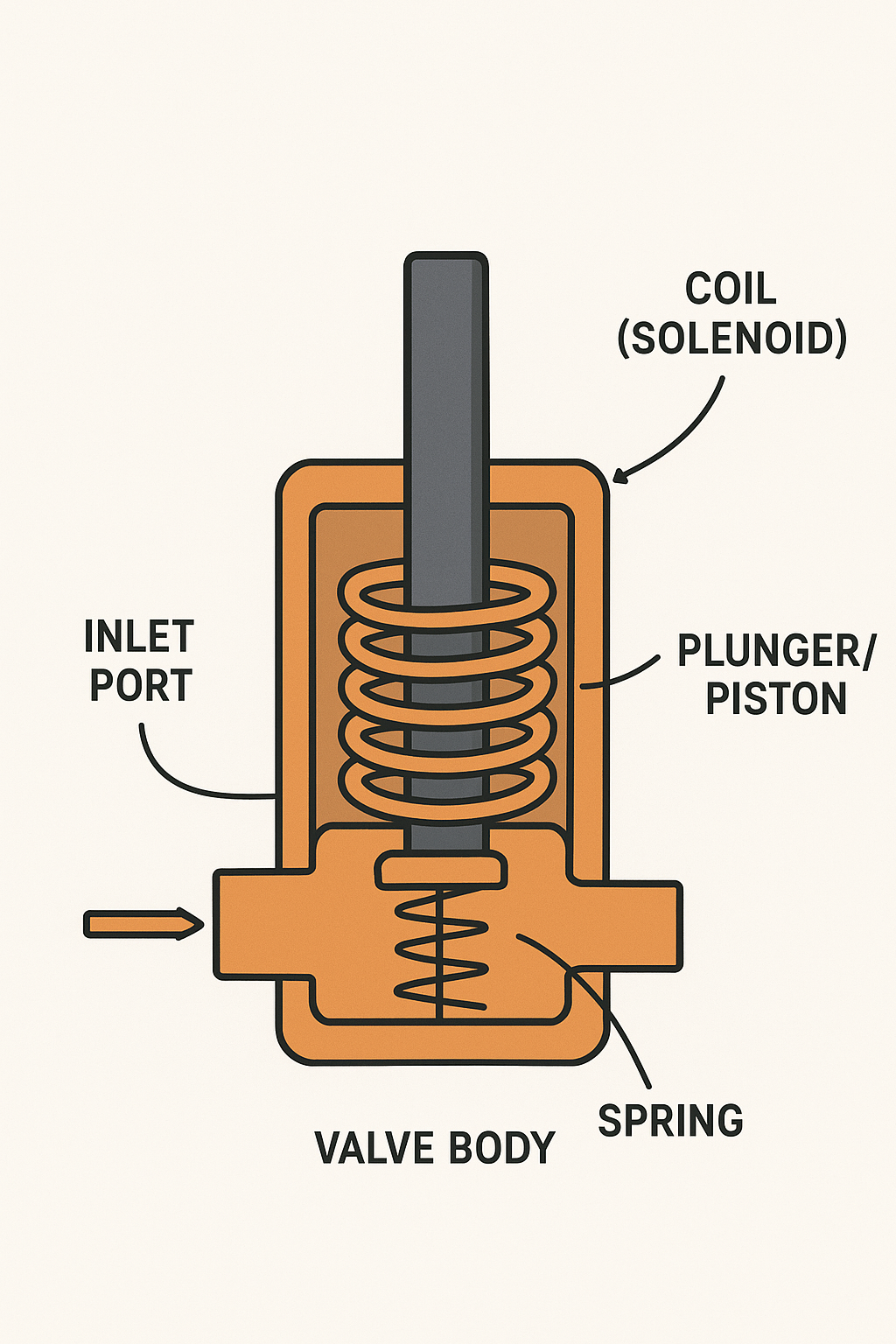 COIL (SOLENOID)

INLET PORT

PLUNGER/ PISTON

SPRING

VALVE BODY